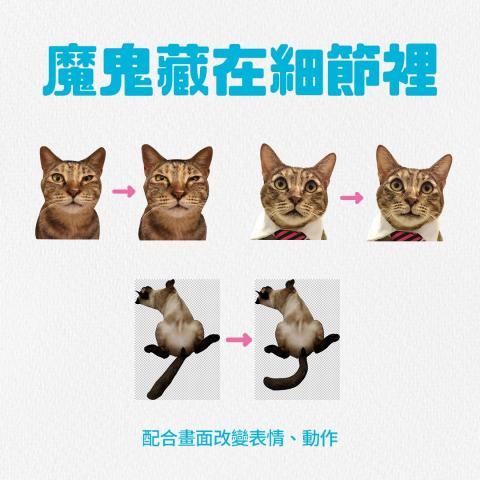 魔鬼藏在細節裡

配合畫面改變表情、動作