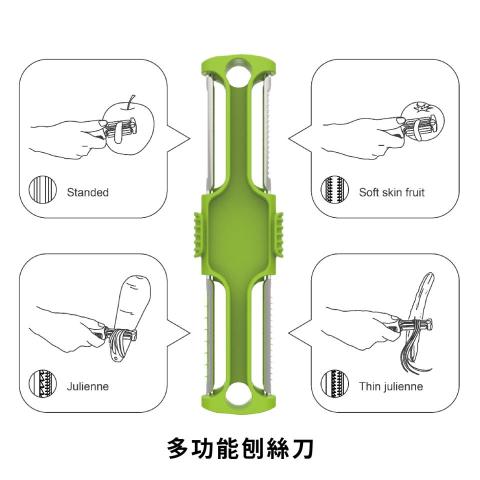 Standed

Soft skin fruit

Julienne

Thin julienne

多功能刨絲刀