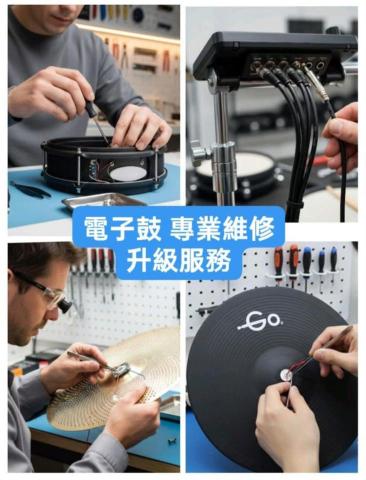 電子鼓 專業維修
升級服務

Go.