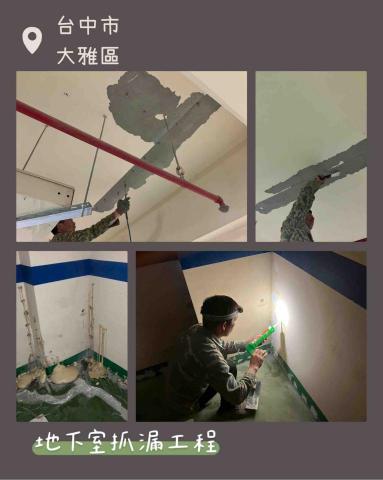 台中市
大雅區

地下室抓漏工程