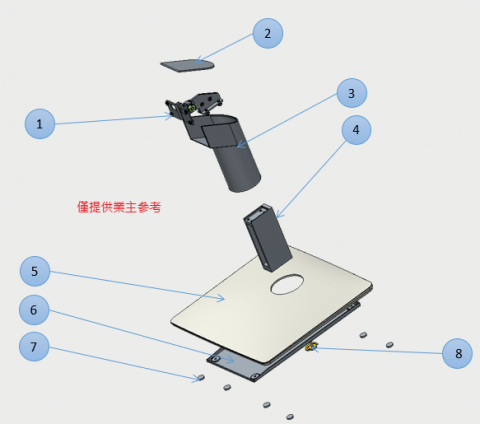 2

3

1

4

僅提供業主參考

5

6

7

8