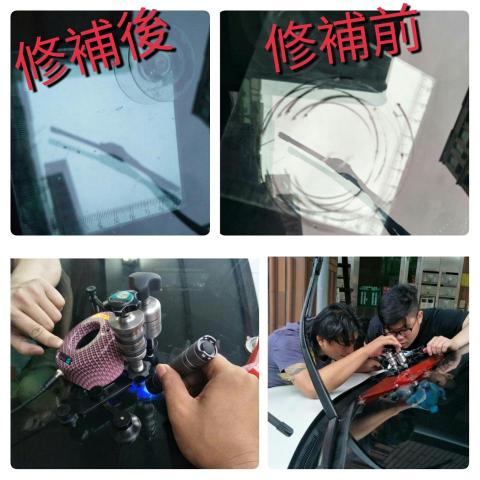 修補後

修補前