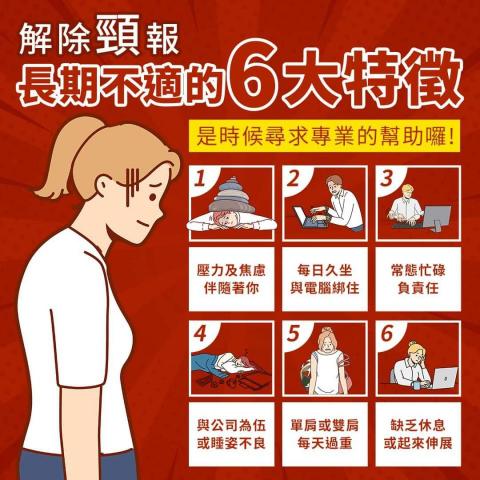 解除頸報
長期不適的6大特徵

是時候尋求專業的幫助囉！

1
壓力及焦慮伴隨著你

2
每日久坐與電腦綁住

3
常態忙碌負責任

4
與公司為伍或睡姿不良

5
單肩或雙肩每天過重

6
缺乏休息或起來伸展