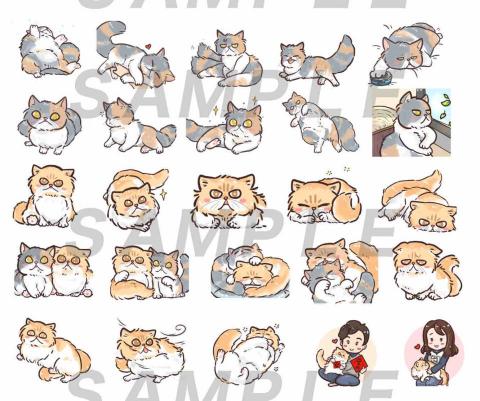 SAMPLE
SAMPLE
SAMPLE
SAMPLE