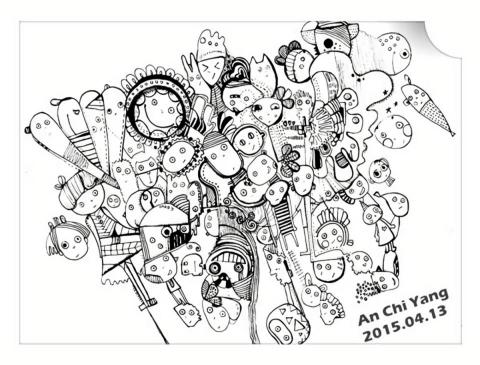 An Chi Yang
2015.04.13