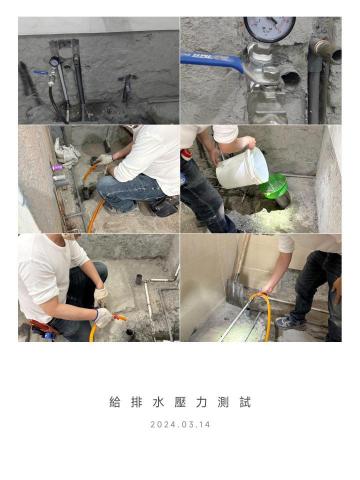 給排水壓力測試

2024.03.14