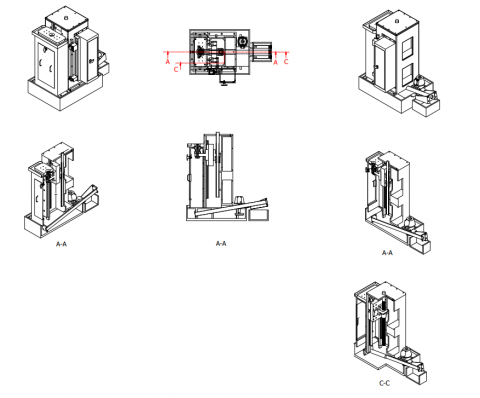 A
C
A
C

A-A

A-A

A-A

C-C