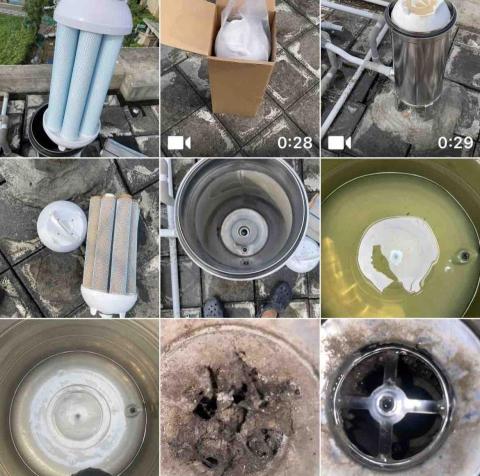 0:28

0:29