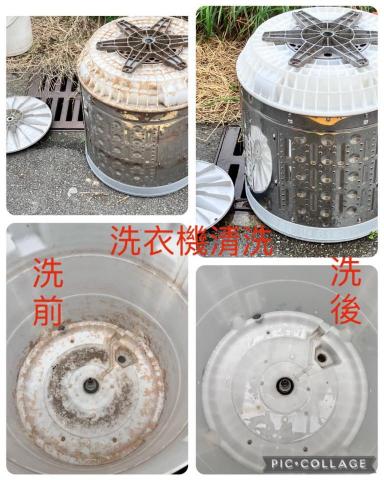 洗衣機清洗

洗前

洗後

PIC•COLLAGE