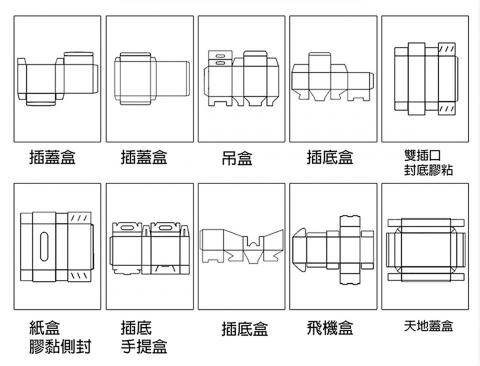 插蓋盒

插蓋盒

吊盒

插底盒

雙插口
封底膠粘

紙盒
膠黏側封

插底
手提盒

插底盒

飛機盒

天地蓋盒