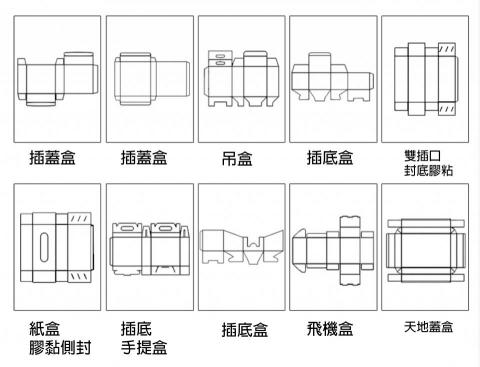 插蓋盒

插蓋盒

吊盒

插底盒

雙插口
封底膠粘

紙盒
膠黏側封

插底
手提盒

插底盒

飛機盒

天地蓋盒