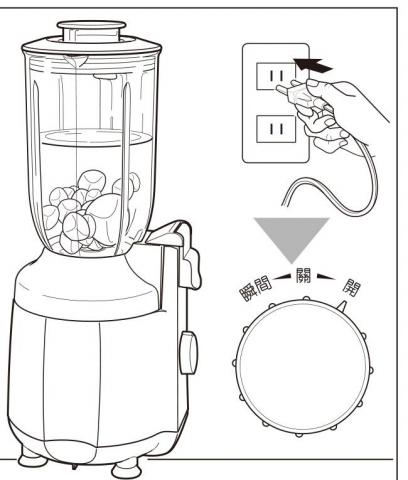 瞬間 關 開