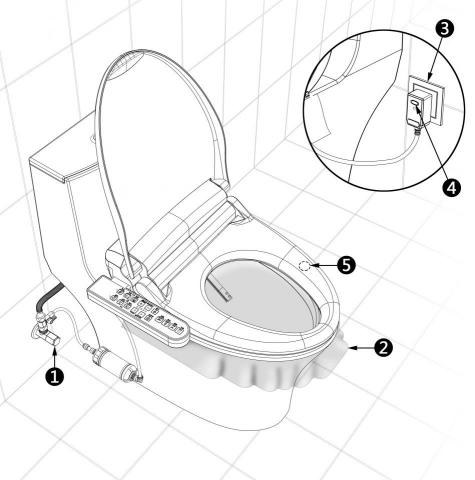 3
4
5
2
1