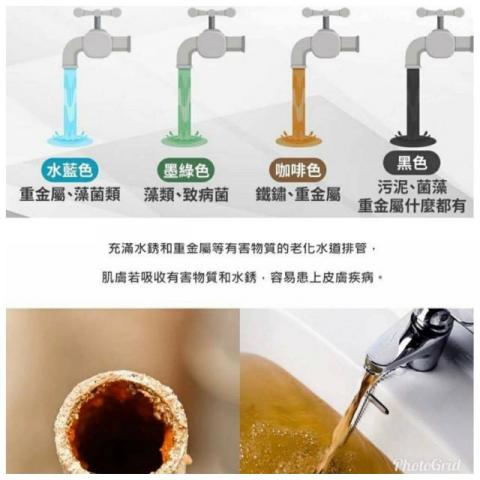 水藍色
重金屬、藻菌類

墨綠色
藻類、致病菌

咖啡色
鐵鏽、重金屬

黑色
污泥、菌藻
重金屬什麼都有

充滿水銹和重金屬等有害物質的老化水道排管，

肌膚若吸收有害物質和水銹，容易患上皮膚疾病。

PhotoGrid