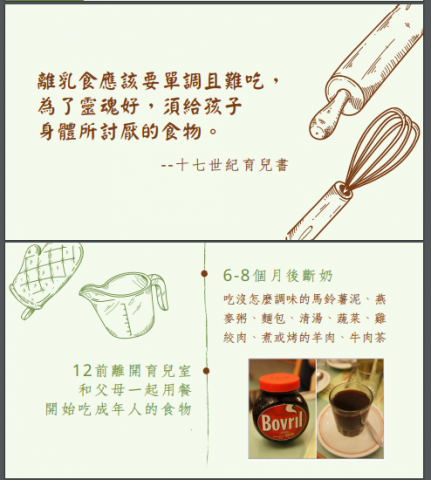 離乳食應該要單調且難吃，為了靈魂好，須給孩子身體所討厭的食物。

--十七世紀育兒書

6-8個月後斷奶

吃沒怎麼調味的馬鈴薯泥、燕麥粥、麵包、清湯、蔬菜、雞絞肉、煮或烤的羊肉、牛肉茶

12前離開育兒室
和父母一起用餐
開始吃成年人的食物

Bovril