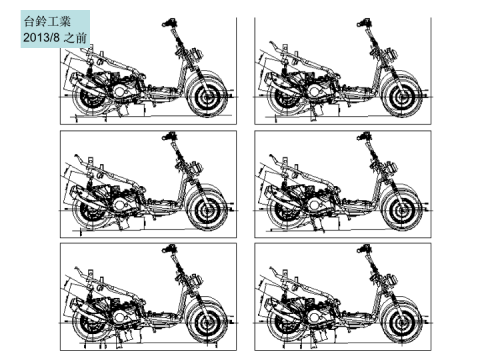 台鈴工業
2013/8 之前