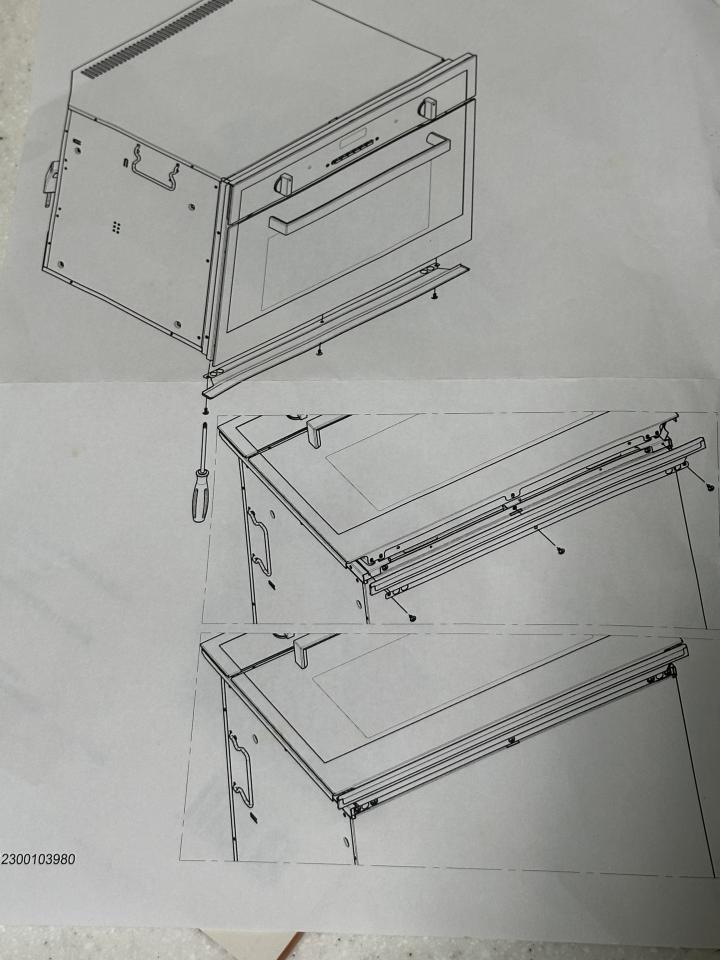 2300103980