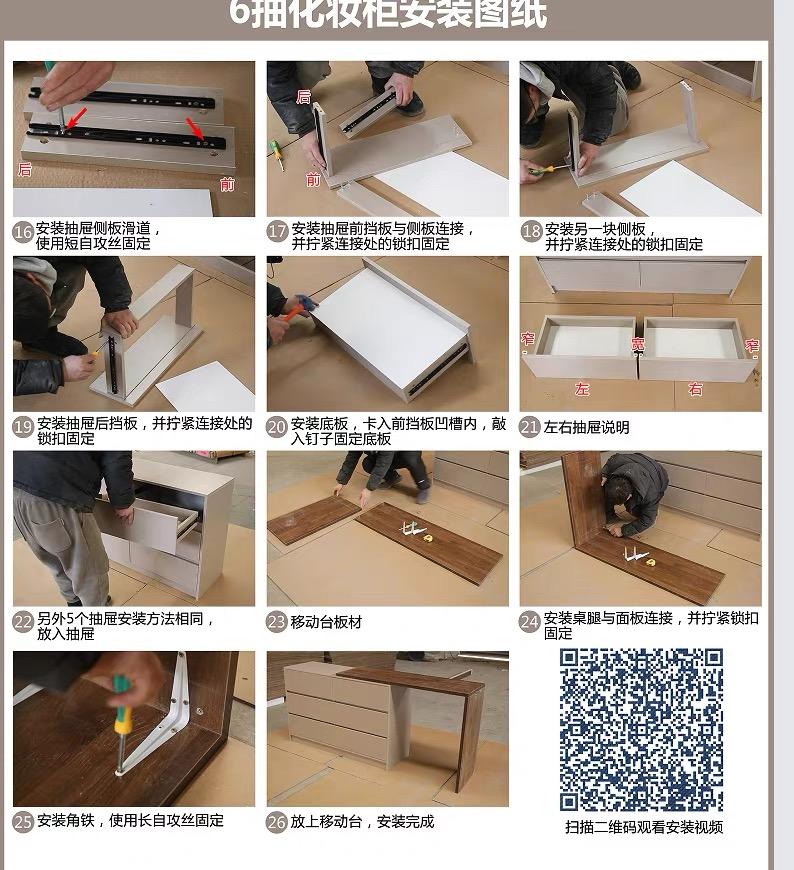 6抽化妆柜安装图纸

后
前
16 安装抽屉侧板滑道，使用短自攻丝固定

后
前
17 安装抽屉前挡板与侧板连接，并拧紧连接处的锁扣固定

18 安装另一块侧板，并拧紧连接处的锁扣固定

19 安装抽屉后挡板，并拧紧连接处的锁扣固定

20 安装底板，卡入前挡板凹槽内，敲入钉子固定底板

窄
宽
窄
左
右
21 左右抽屉说明

22 另外5个抽屉安装方法相同，放入抽屉

23 移动台板材

24 安装桌腿与面板连接，并拧紧锁扣固定

25 安装角铁，使用长自攻丝固定

26 放上移动台，安装完成

扫描二维码观看安装视频