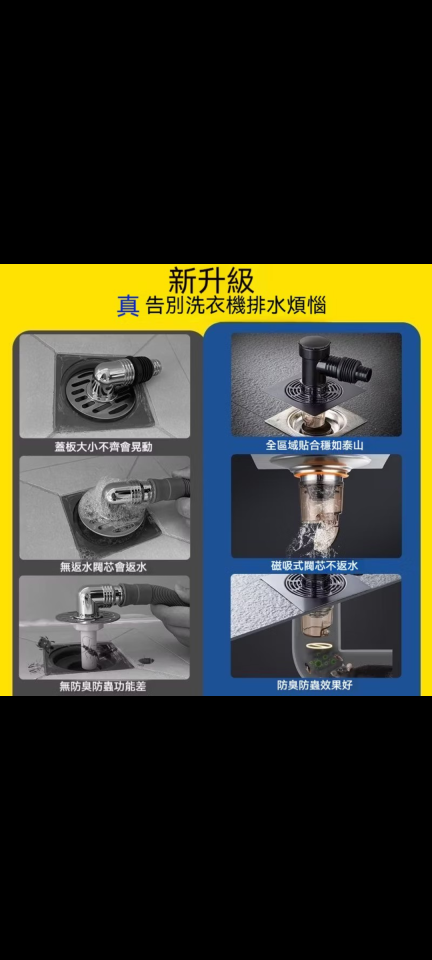 新升級
真 告別洗衣機排水煩惱

蓋板大小不齊會晃動

無返水閥芯會返水

無防臭防蟲功能差

全區域貼合穩如泰山

磁吸式閥芯不返水

防臭防蟲效果好