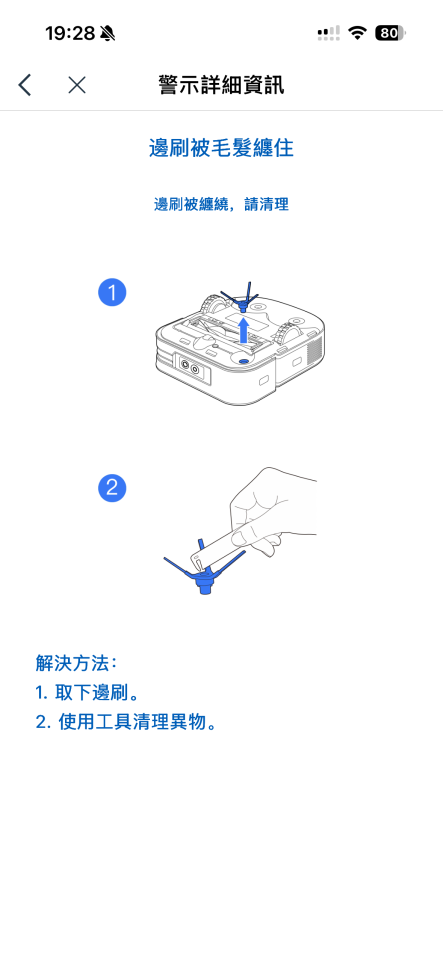 19:28

80

警示詳細資訊

邊刷被毛髮纏住

邊刷被纏繞，請清理

1

2

解決方法：
1. 取下邊刷。
2. 使用工具清理異物。