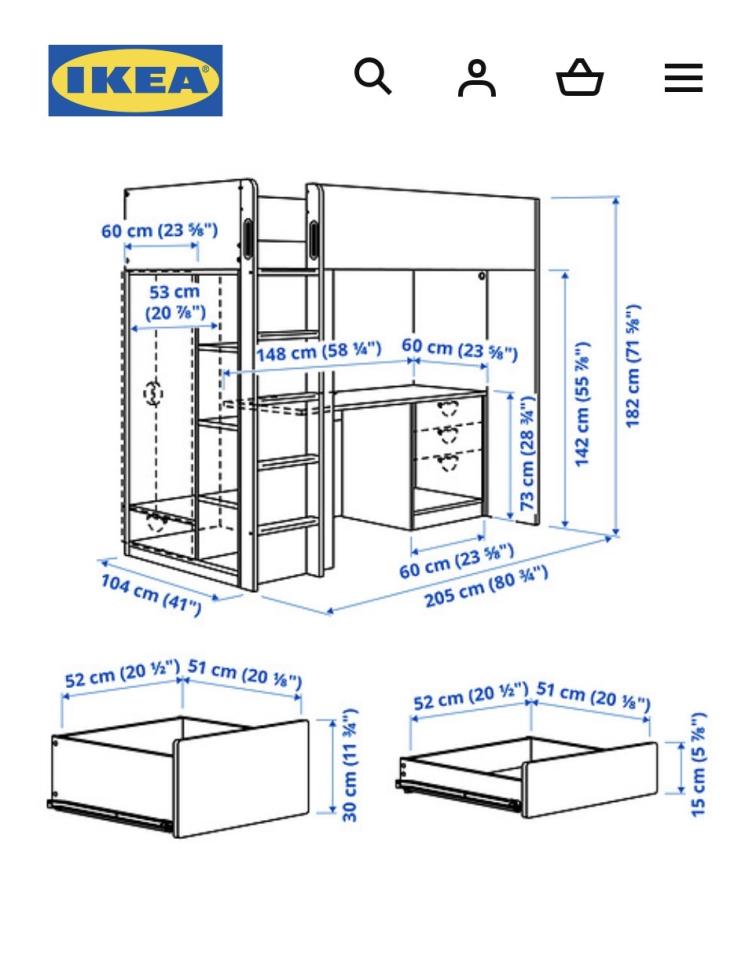 IKEA

60 cm (23 ⅝")
53 cm (20 ⅞")
148 cm (58 ¼")
60 cm (23 ⅝")
73 cm (28 ¾")
142 cm (55 ⅞")
182 cm (71 ⅝")
60 cm (23 ⅝")
104 cm (41")
205 cm (80 ¾")

52 cm (20 ½")
51 cm (20 ⅛")
30 cm (11 ¾")

52 cm (20 ½")
51 cm (20 ⅛")
15 cm (5 ⅞")