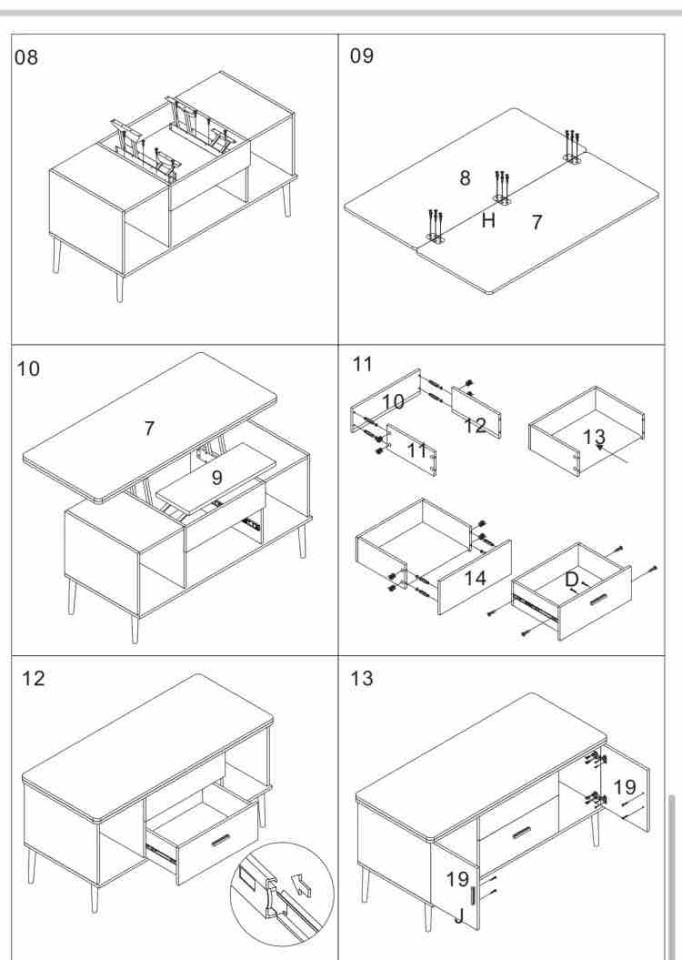 08

09

8

H

7

10

7

9

11

10

12

11

13

14

D

12

13

19

19

J