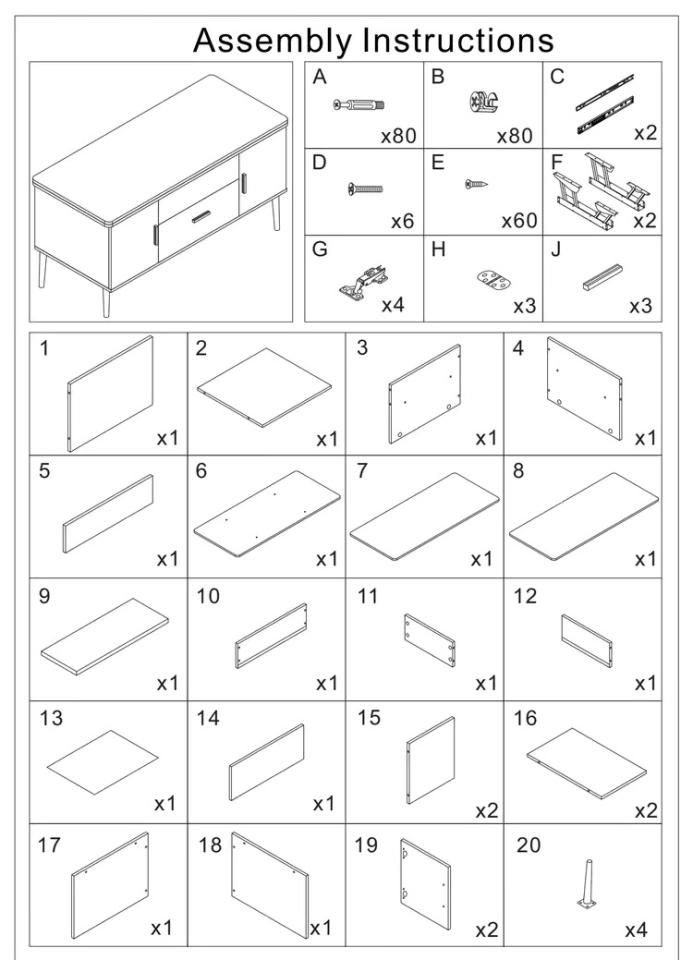 Assembly Instructions

| A x80 | B x80 | C x2 |
|---|---|---|
| D x6 | E x60 | F x2 |
| G x4 | H x3 | J x3 |

| 1 x1 | 2 x1 | 3 x1 | 4 x1 |
|---|---|---|---|
| 5 x1 | 6 x1 | 7 x1 | 8 x1 |
| 9 x1 | 10 x1 | 11 x1 | 12 x1 |
| 13 x1 | 14 x1 | 15 x2 | 16 x2 |
| 17 x1 | 18 x1 | 19 x2 | 20 x4 |