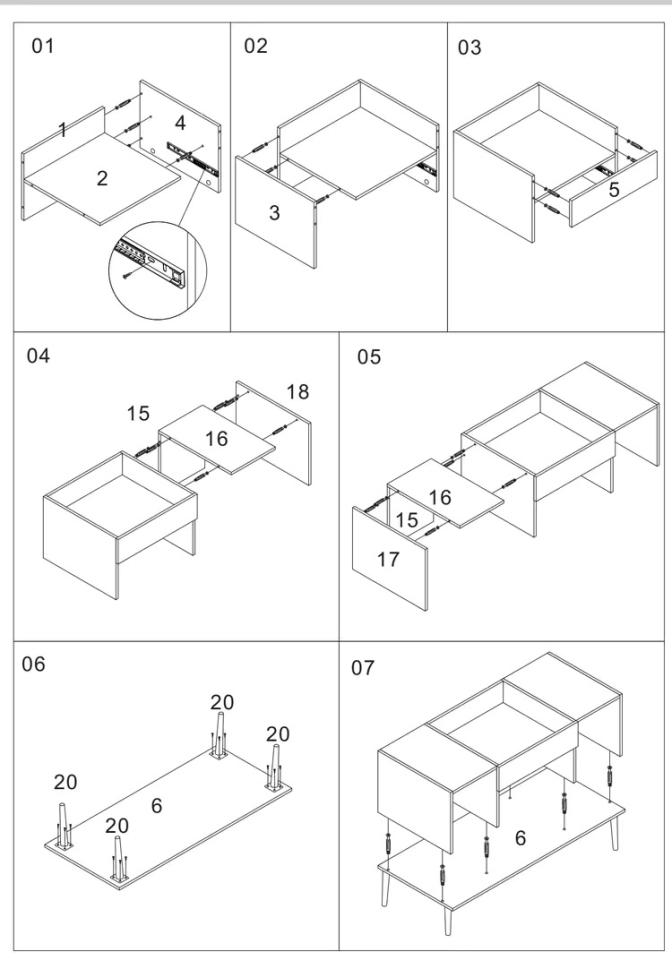 01
1
4
2

02
3

03
5

04
15
18
16

05
16
15
17

06
20
20
20
6
20

07
6