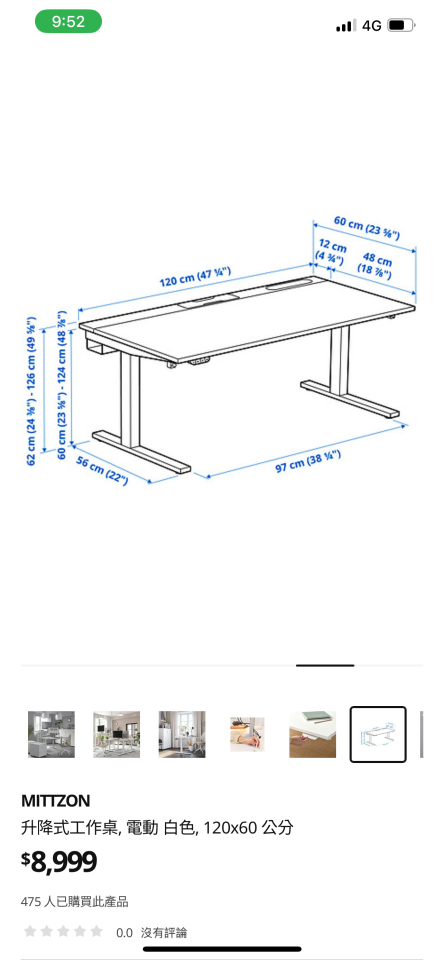 9:52
4G

60 cm (23 ⅝")
12 cm (4 ¾")
48 cm (18 ⅞")
120 cm (47 ¼")
62 cm (24 ⅜") - 126 cm (49 ⅝")
60 cm (23 ⅝") - 124 cm (48 ⅞")
56 cm (22")
97 cm (38 ¼")

MITTZON
升降式工作桌, 電動 白色, 120x60 公分
$8,999
475 人已購買此產品
0.0 沒有評論