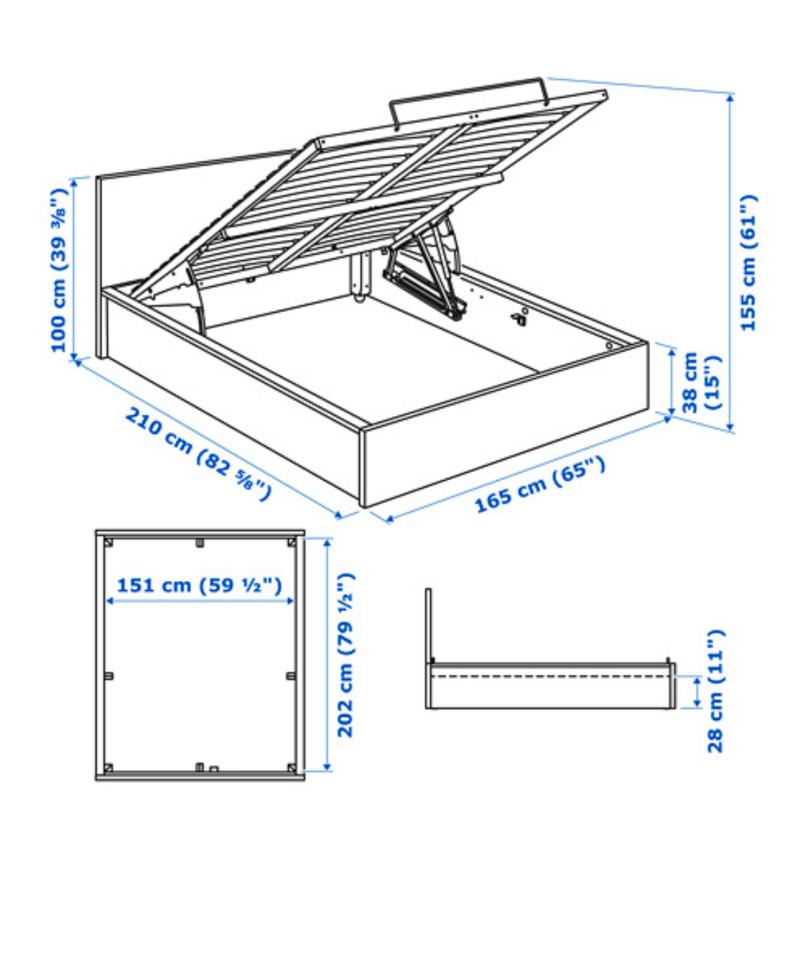 100 cm (39 ⅜")

155 cm (61")

38 cm (15")

210 cm (82 ⅝")

165 cm (65")

151 cm (59 ½")

202 cm (79 ½")

28 cm (11")