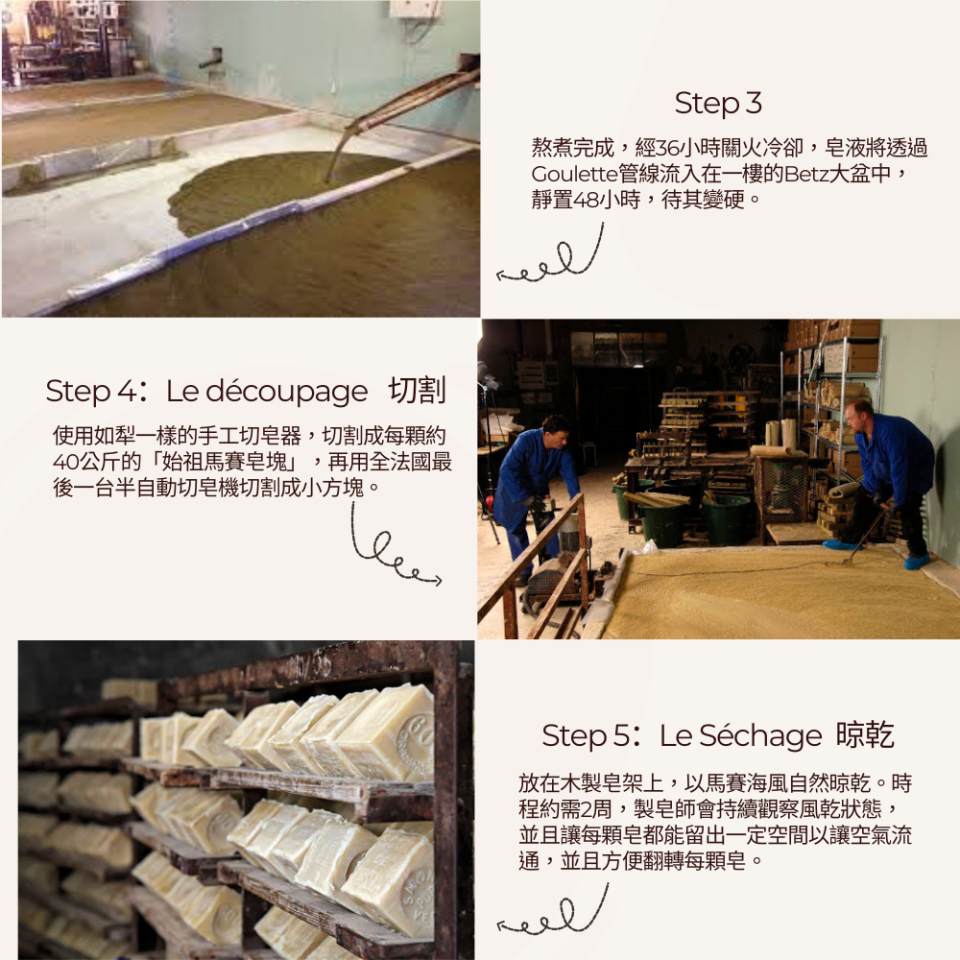 Step 3

熬煮完成，經36小時關火冷卻，皂液將透過Goulette管線流入在一樓的Betz大盆中，靜置48小時，待其變硬。

Step 4：Le découpage 切割

使用如犁一樣的手工切皂器，切割成每顆約40公斤的「始祖馬賽皂塊」，再用全法國最後一台半自動切皂機切割成小方塊。

Step 5：Le Séchage 晾乾

放在木製皂架上，以馬賽海風自然晾乾。時程約需2周，製皂師會持續觀察風乾狀態，並且讓每顆皂都能留出一定空間以讓空氣流通，並且方便翻轉每顆皂。