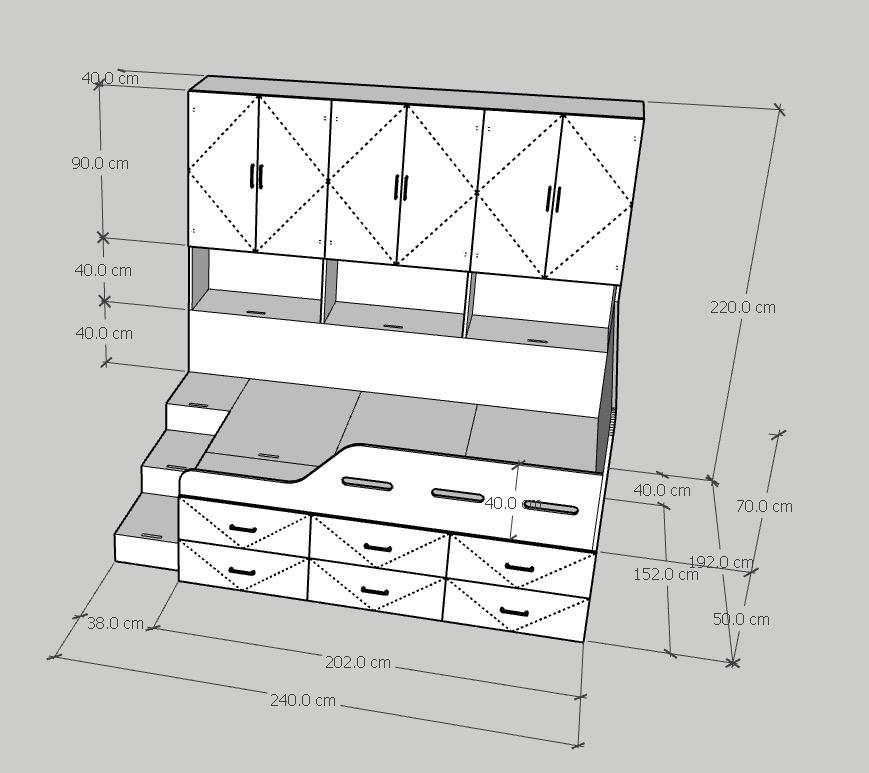 40.0 cm
90.0 cm
40.0 cm
40.0 cm
220.0 cm
40.0 cm
40.0 cm
70.0 cm
192.0 cm
152.0 cm
50.0 cm
38.0 cm
202.0 cm
240.0 cm