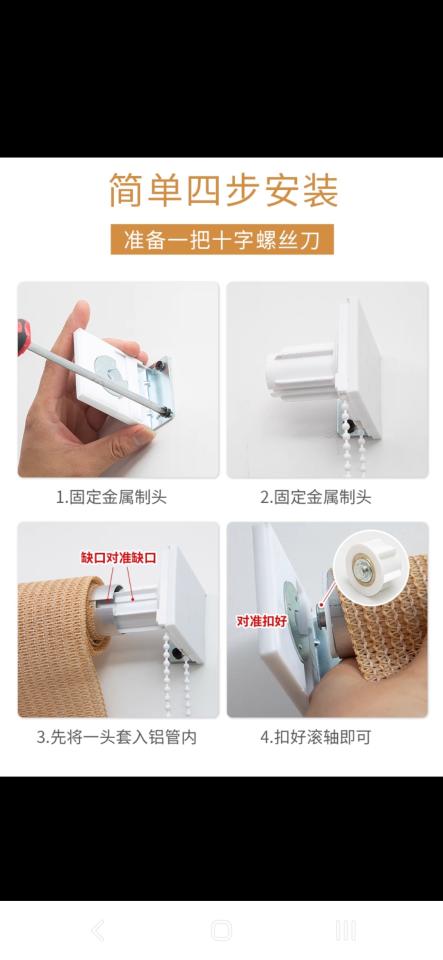 简单四步安装

准备一把十字螺丝刀

1.固定金属制头

2.固定金属制头

缺口对准缺口

3.先将一头套入铝管内

对准扣好

4.扣好滚轴即可