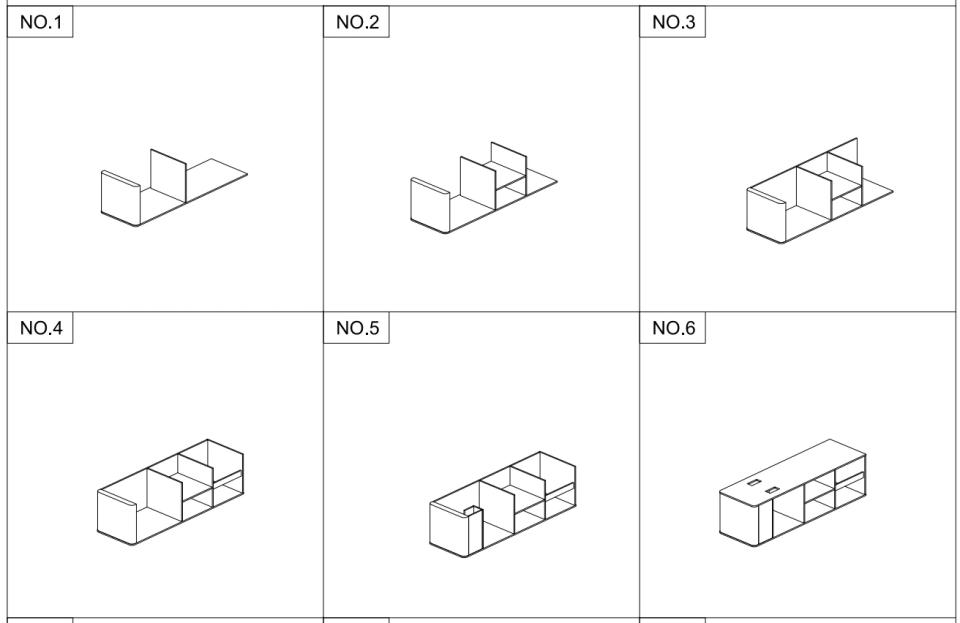 NO.1

NO.2

NO.3

NO.4

NO.5

NO.6