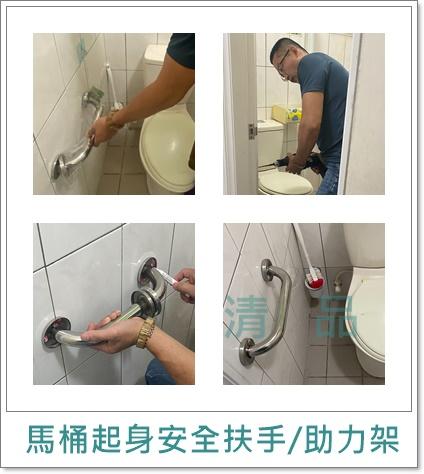 清 品

馬桶起身安全扶手/助力架